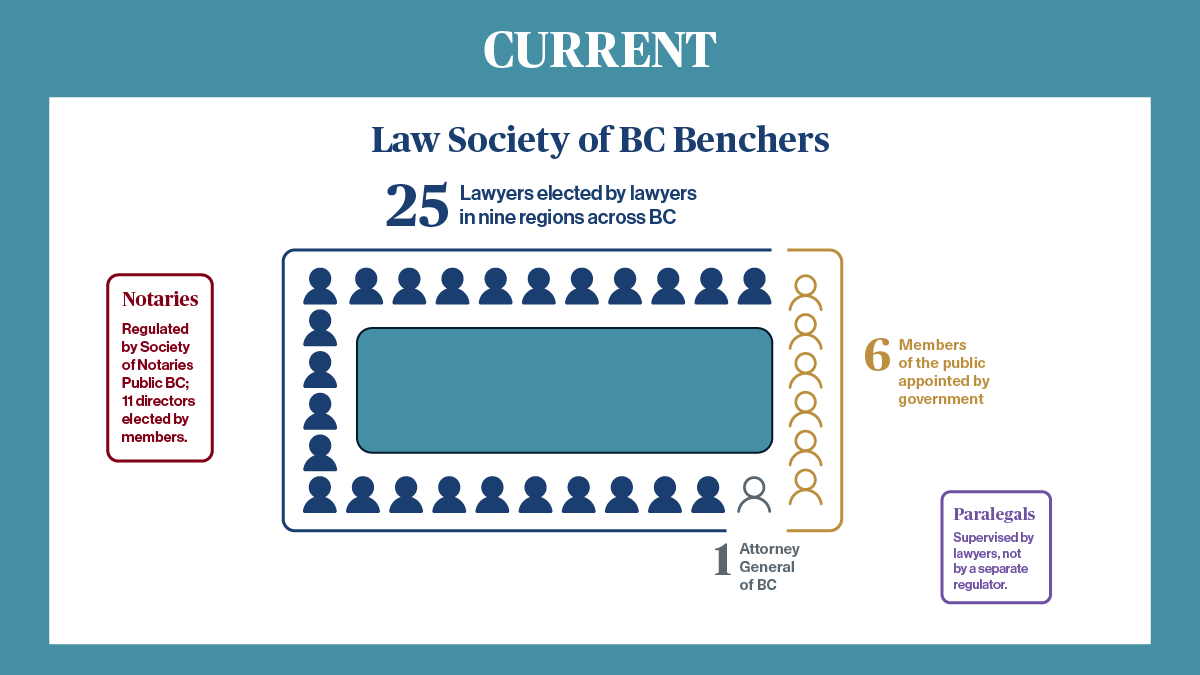 CURRENT

Law Society of BC Benchers

25 Lawyers elected by lawyers in nine regions across BC

Notaries

Regulated by Society of Notaries Public BC; 11 directors elected by members.

6 Members of the public appointed by government

1 Attorney General of BC

Paralegals

Supervised by lawyers, not by a separate regulator.